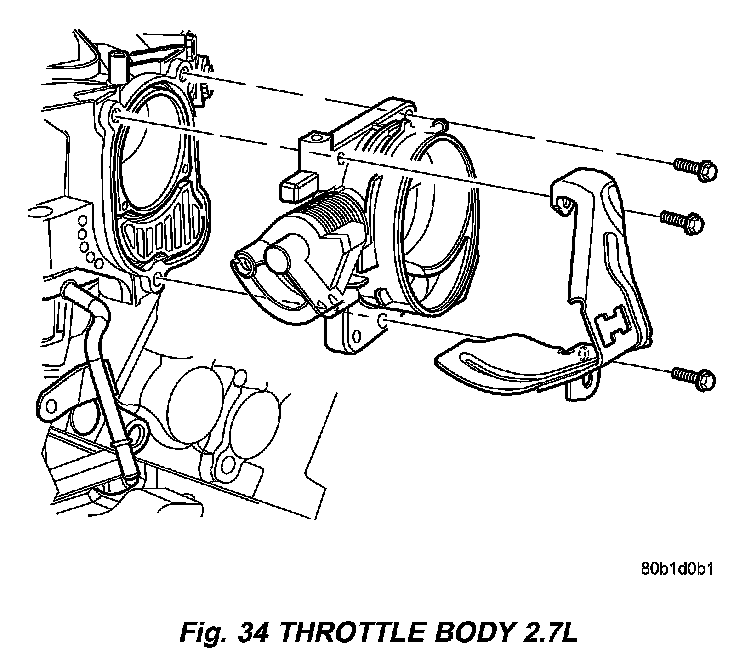 80b1d0b1

Fig. 34 THROTTLE BODY 2.7L