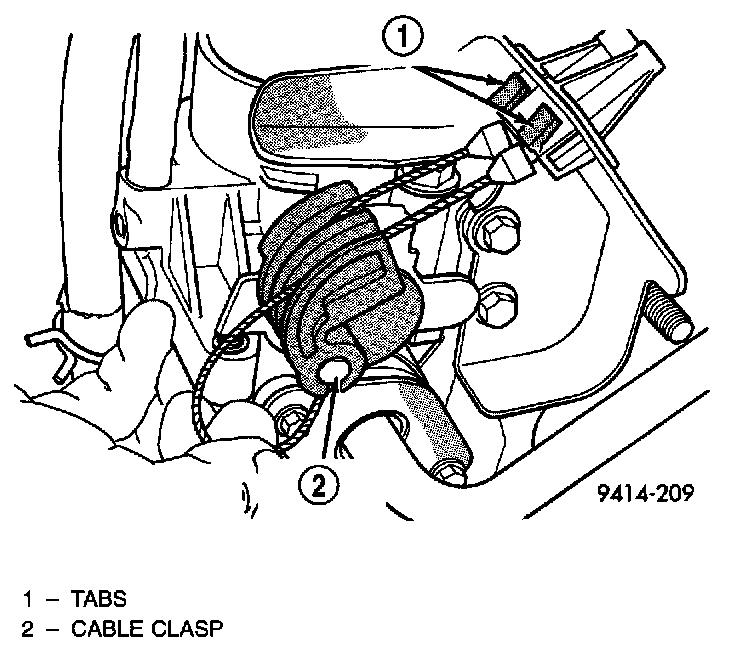 1

2

9414-209

1 – TABS
2 – CABLE CLASP