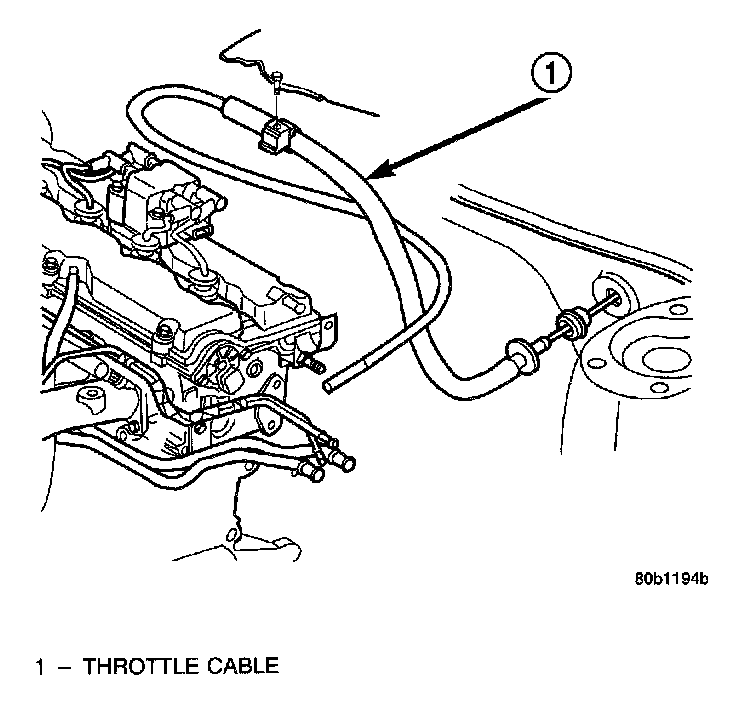 1

80b1194b

1 – THROTTLE CABLE