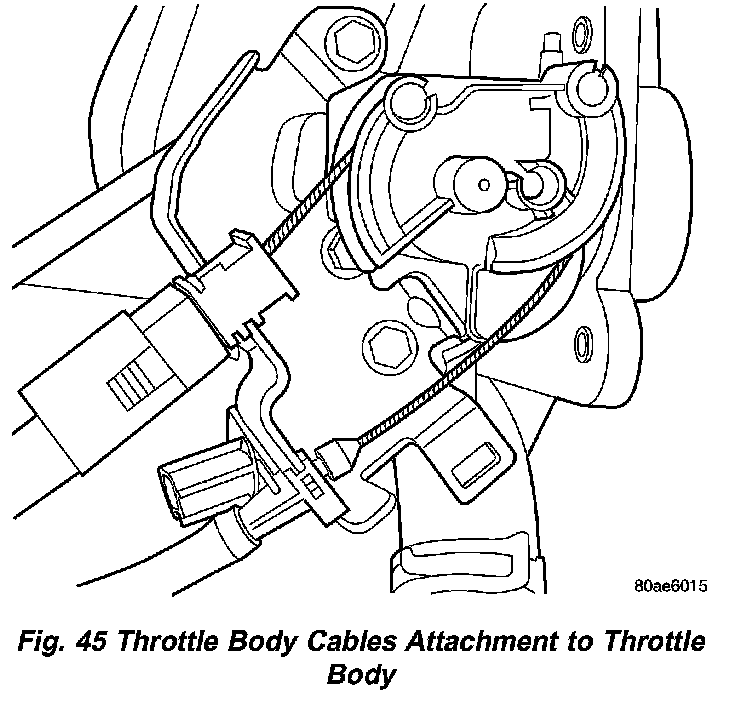 80ae6015

Fig. 45 Throttle Body Cables Attachment to Throttle Body