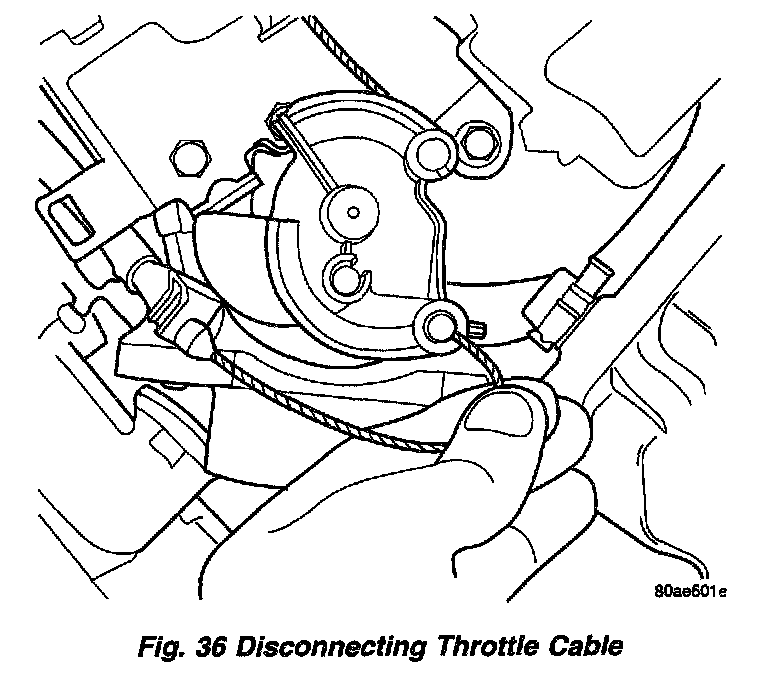 80ae601e

Fig. 36 Disconnecting Throttle Cable