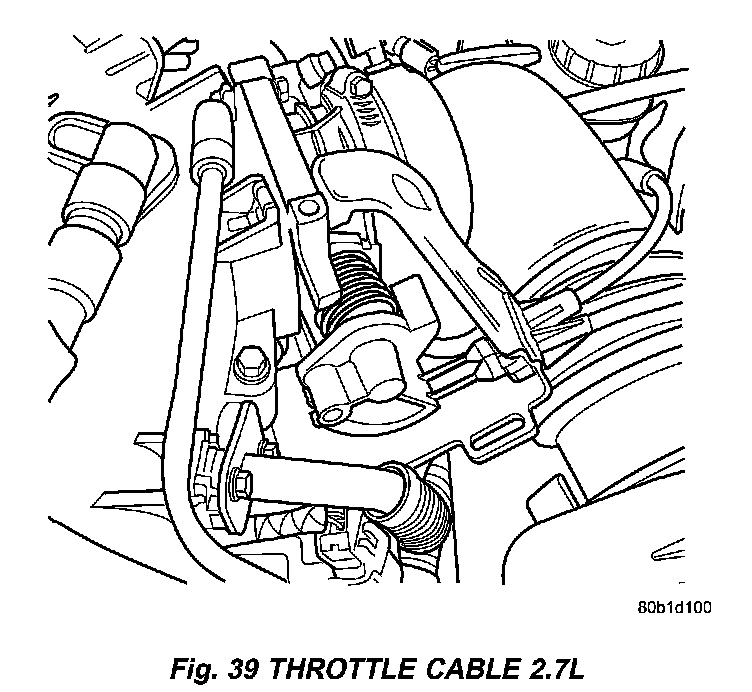 80b1d100

Fig. 39 THROTTLE CABLE 2.7L