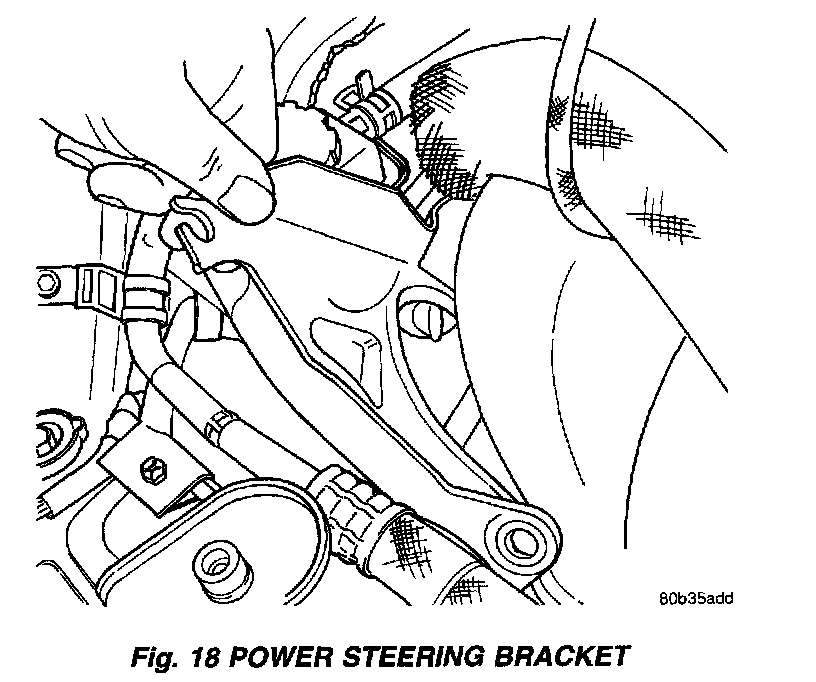 80b35add

Fig. 18 POWER STEERING BRACKET