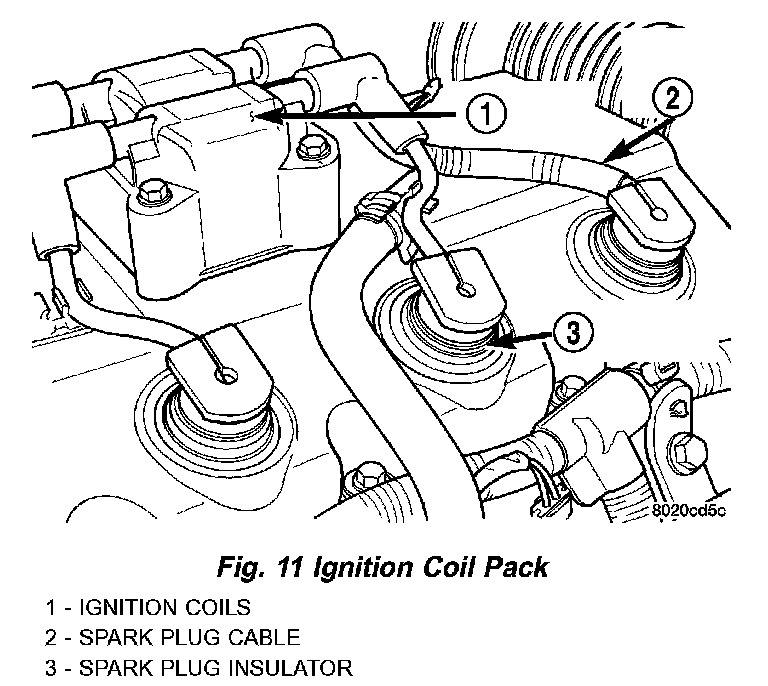 1

2

3

8020cd5c

Fig. 11 Ignition Coil Pack

1 - IGNITION COILS
2 - SPARK PLUG CABLE
3 - SPARK PLUG INSULATOR