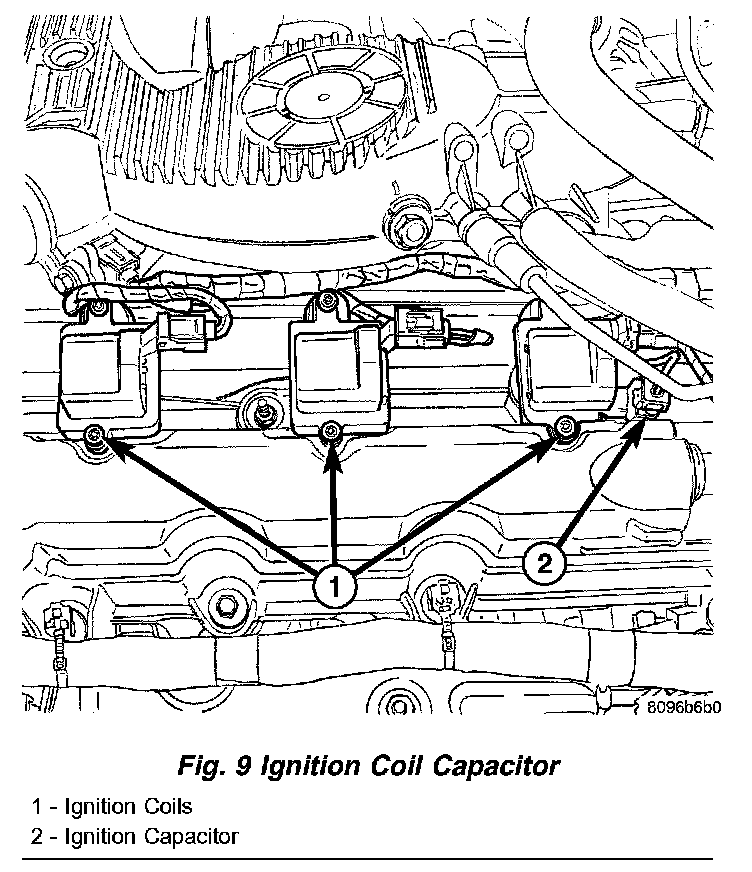 1

2

8096b6b0

Fig. 9 Ignition Coil Capacitor

1 - Ignition Coils
2 - Ignition Capacitor