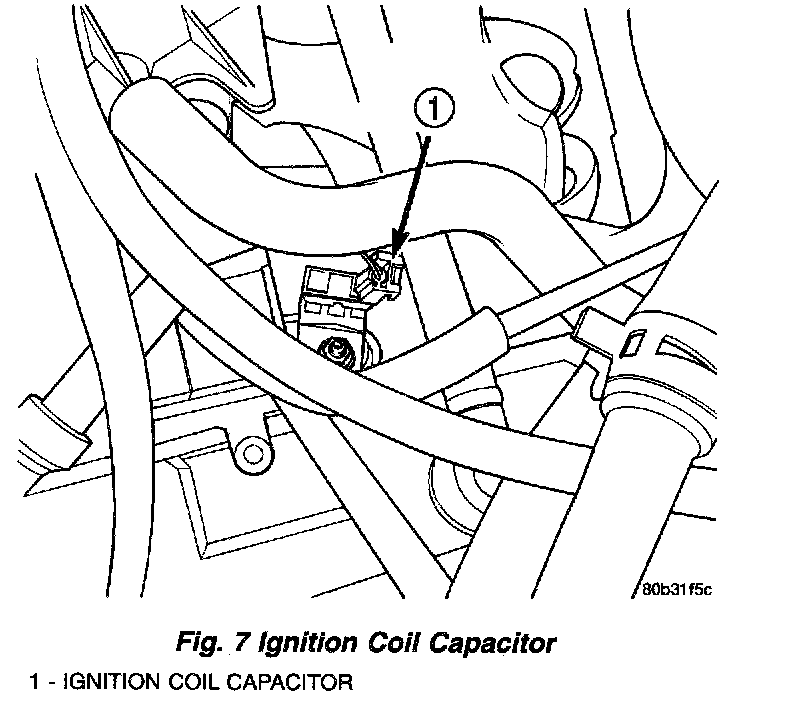 1

80b31f5c

Fig. 7 Ignition Coil Capacitor

1 - IGNITION COIL CAPACITOR