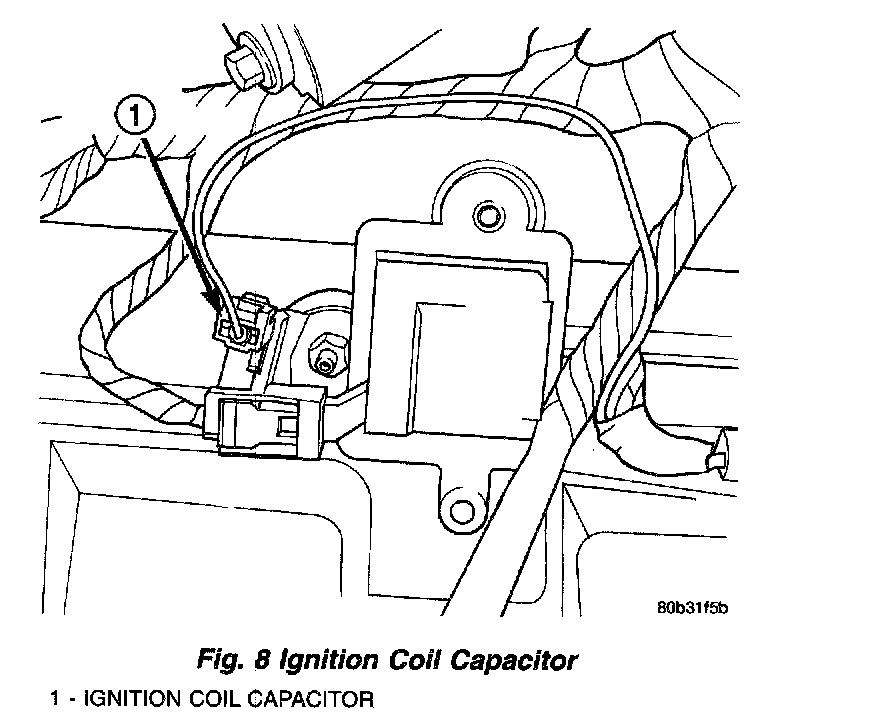 1

80b31f5b

Fig. 8 Ignition Coil Capacitor

1 - IGNITION COIL CAPACITOR