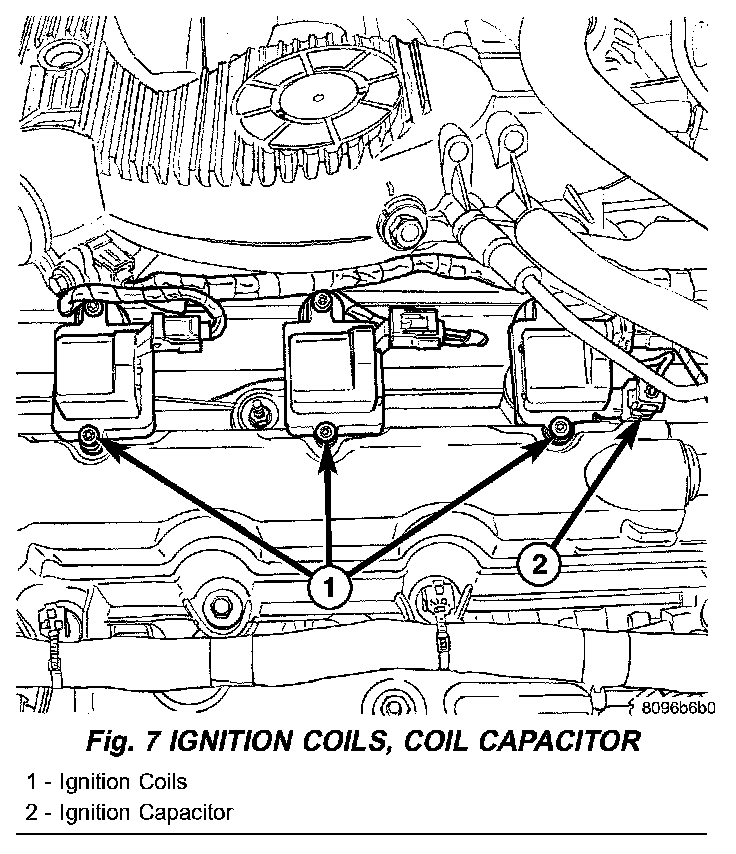 1

2

8096b6b0

Fig. 7 IGNITION COILS, COIL CAPACITOR

1 - Ignition Coils
2 - Ignition Capacitor