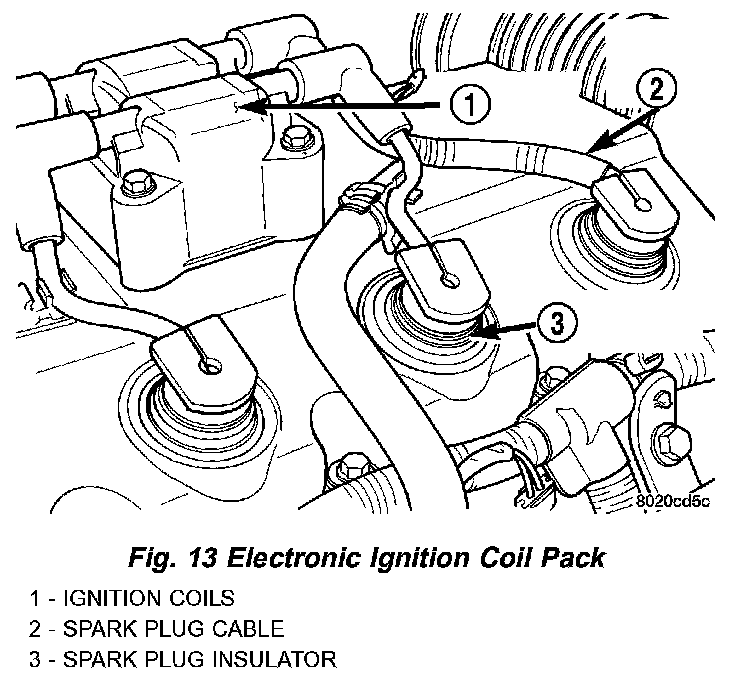 1
2
3
8020cd5c

Fig. 13 Electronic Ignition Coil Pack

1 - IGNITION COILS
2 - SPARK PLUG CABLE
3 - SPARK PLUG INSULATOR