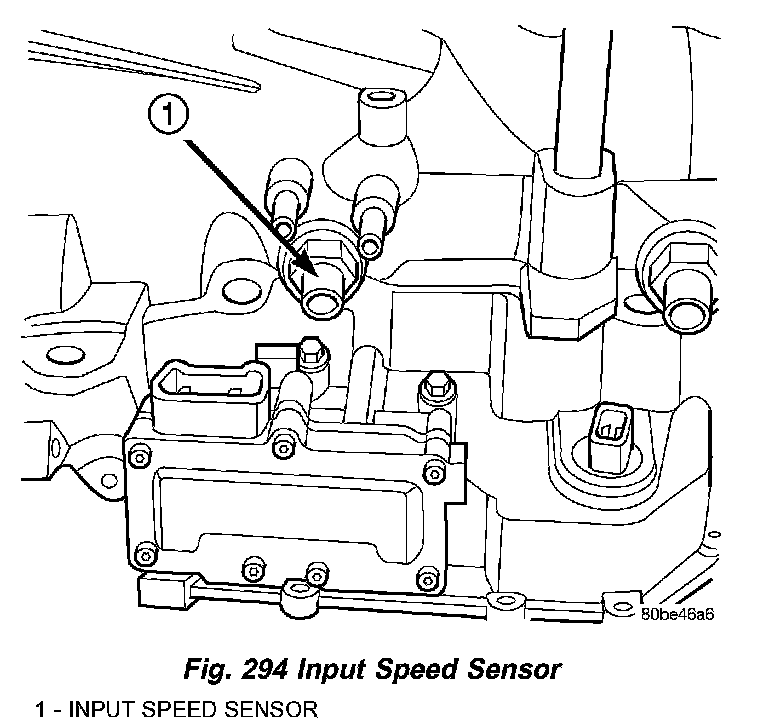 1

80be46a6

Fig. 294 Input Speed Sensor

1 - INPUT SPEED SENSOR