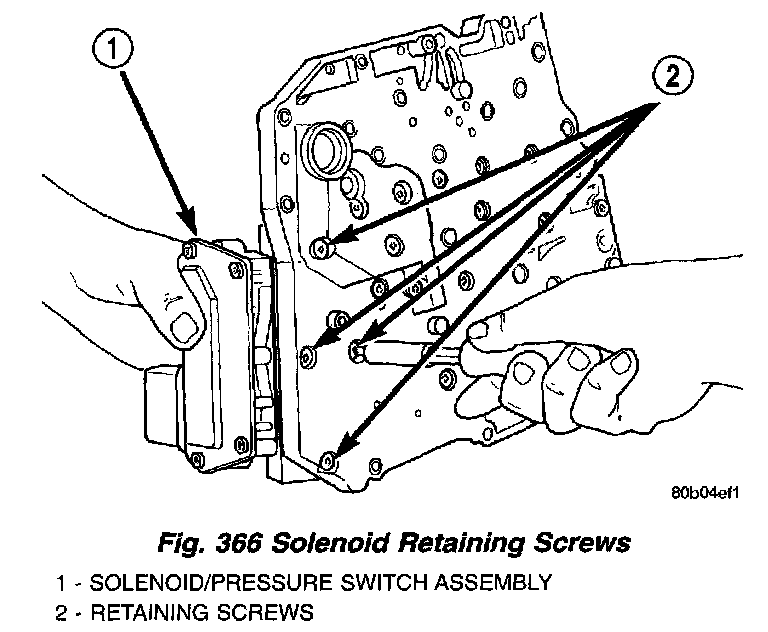 1

2

80b04ef1

Fig. 366 Solenoid Retaining Screws

1 - SOLENOID/PRESSURE SWITCH ASSEMBLY
2 - RETAINING SCREWS