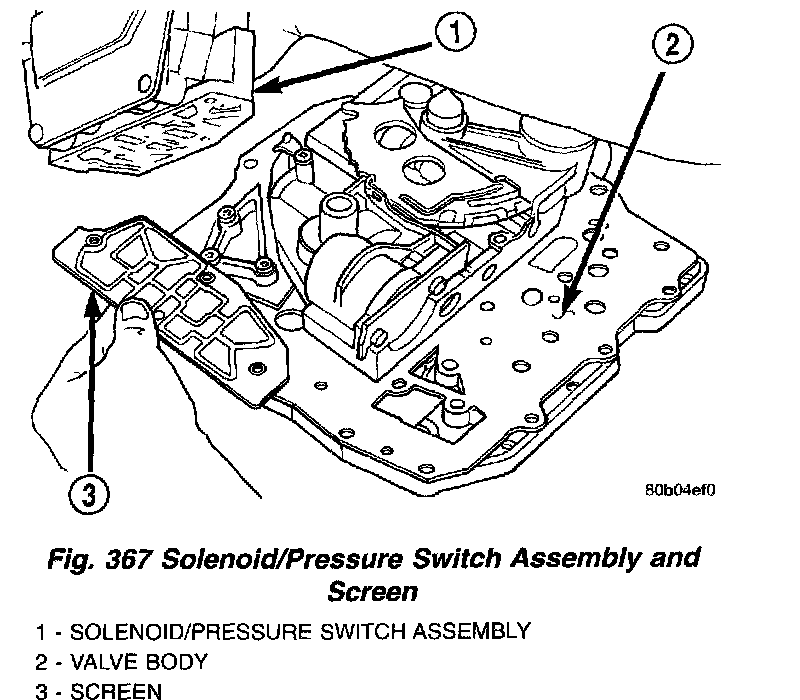 1

2

3

80b04ef0

Fig. 367 Solenoid/Pressure Switch Assembly and Screen

1 - SOLENOID/PRESSURE SWITCH ASSEMBLY
2 - VALVE BODY
3 - SCREEN