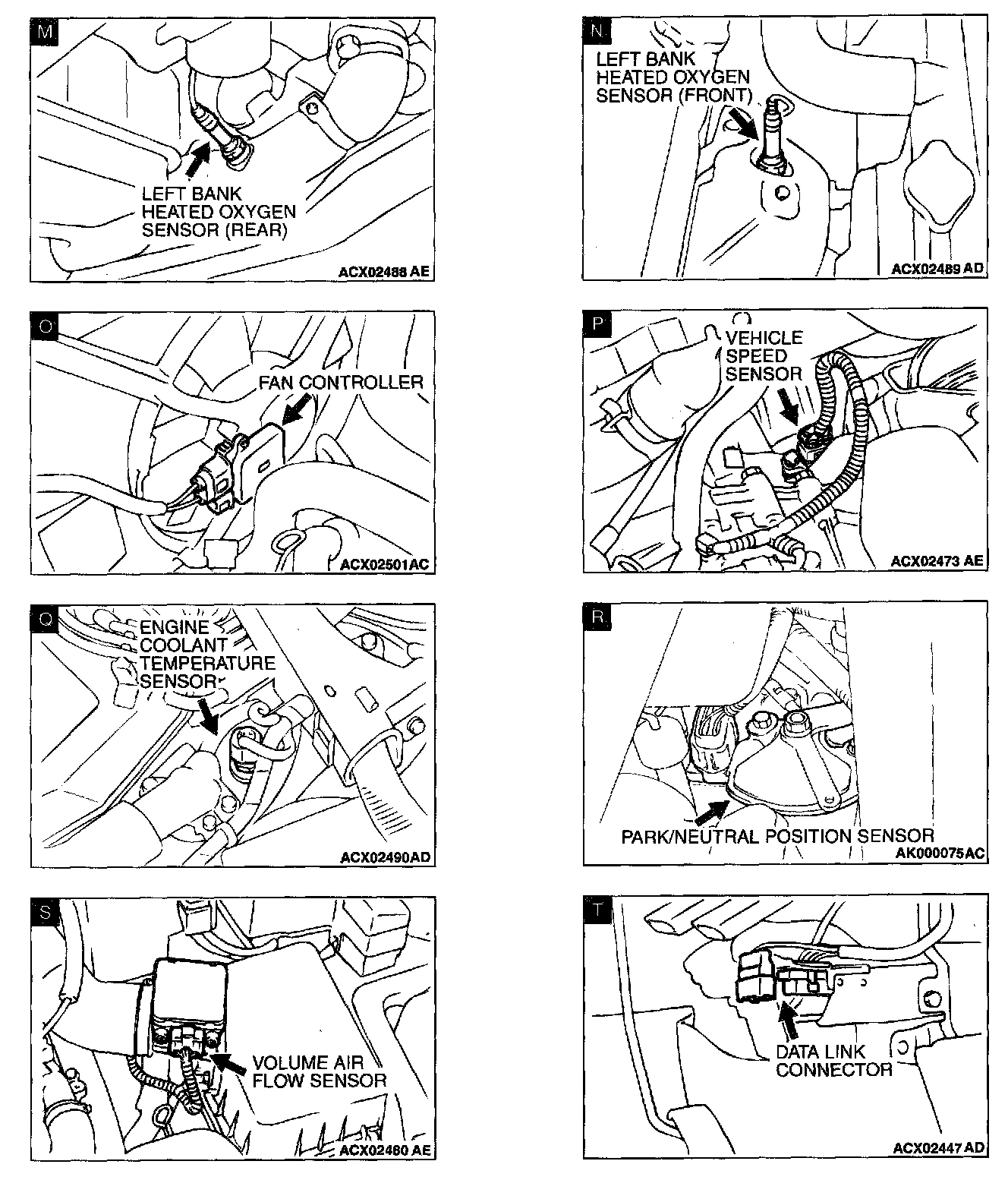 M

LEFT BANK HEATED OXYGEN SENSOR (REAR)

ACX02488 AE

N

LEFT BANK HEATED OXYGEN SENSOR (FRONT)

ACX02489 AD

O

FAN CONTROLLER

ACX02501AC

P

VEHICLE SPEED SENSOR

ACX02473 AE

Q

ENGINE COOLANT TEMPERATURE SENSOR

ACX02490AD

R

PARK/NEUTRAL POSITION SENSOR

AK000075AC

S

VOLUME AIR FLOW SENSOR

ACX02480 AE

T

DATA LINK CONNECTOR

ACX02447 AD