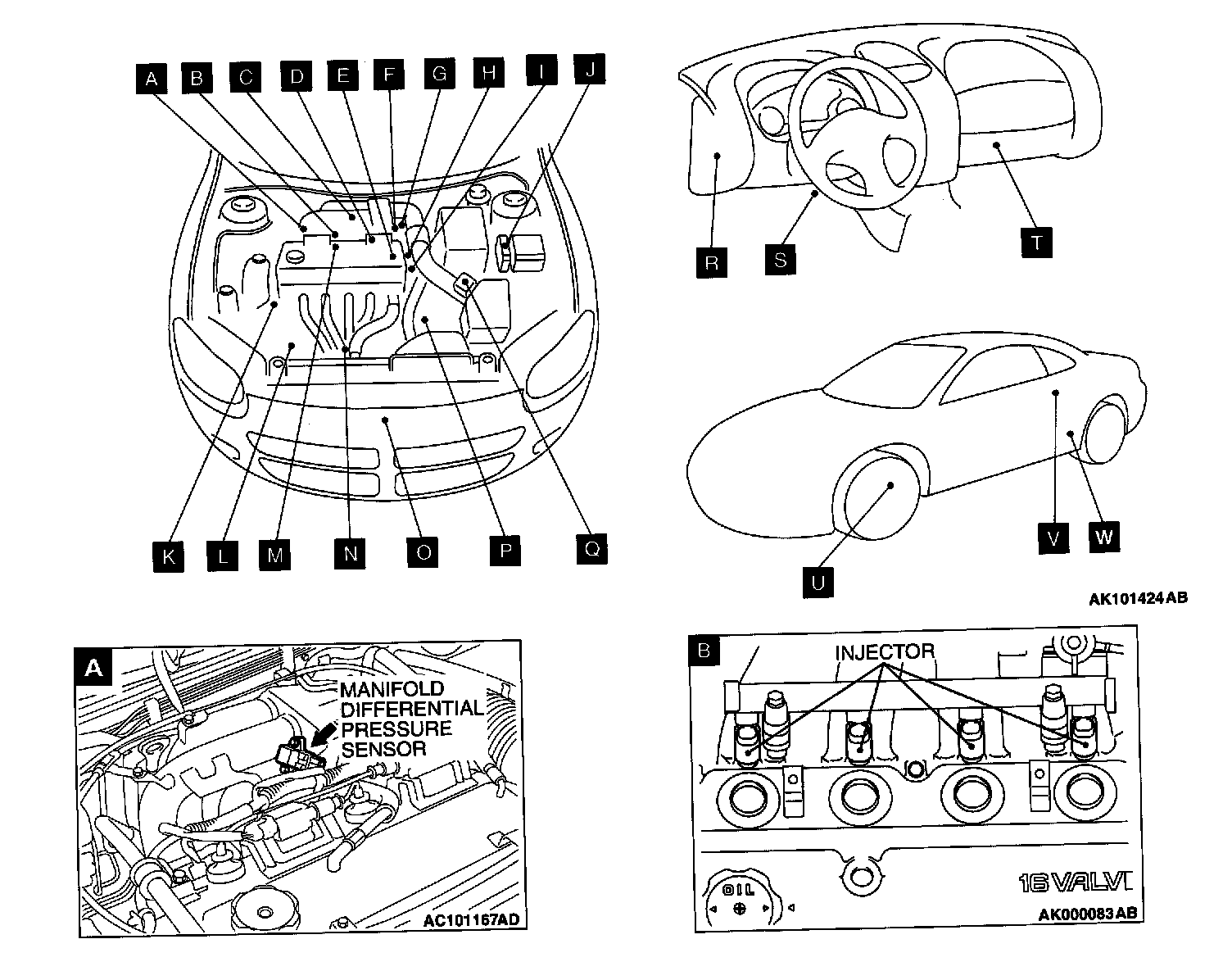 A B C D E F G H I J

K L M N O P Q

R S T

U V W

AK101424AB

A

MANIFOLD DIFFERENTIAL PRESSURE SENSOR

AC101167AD

B

INJECTOR

OIL

16 VALV

AK000083AB