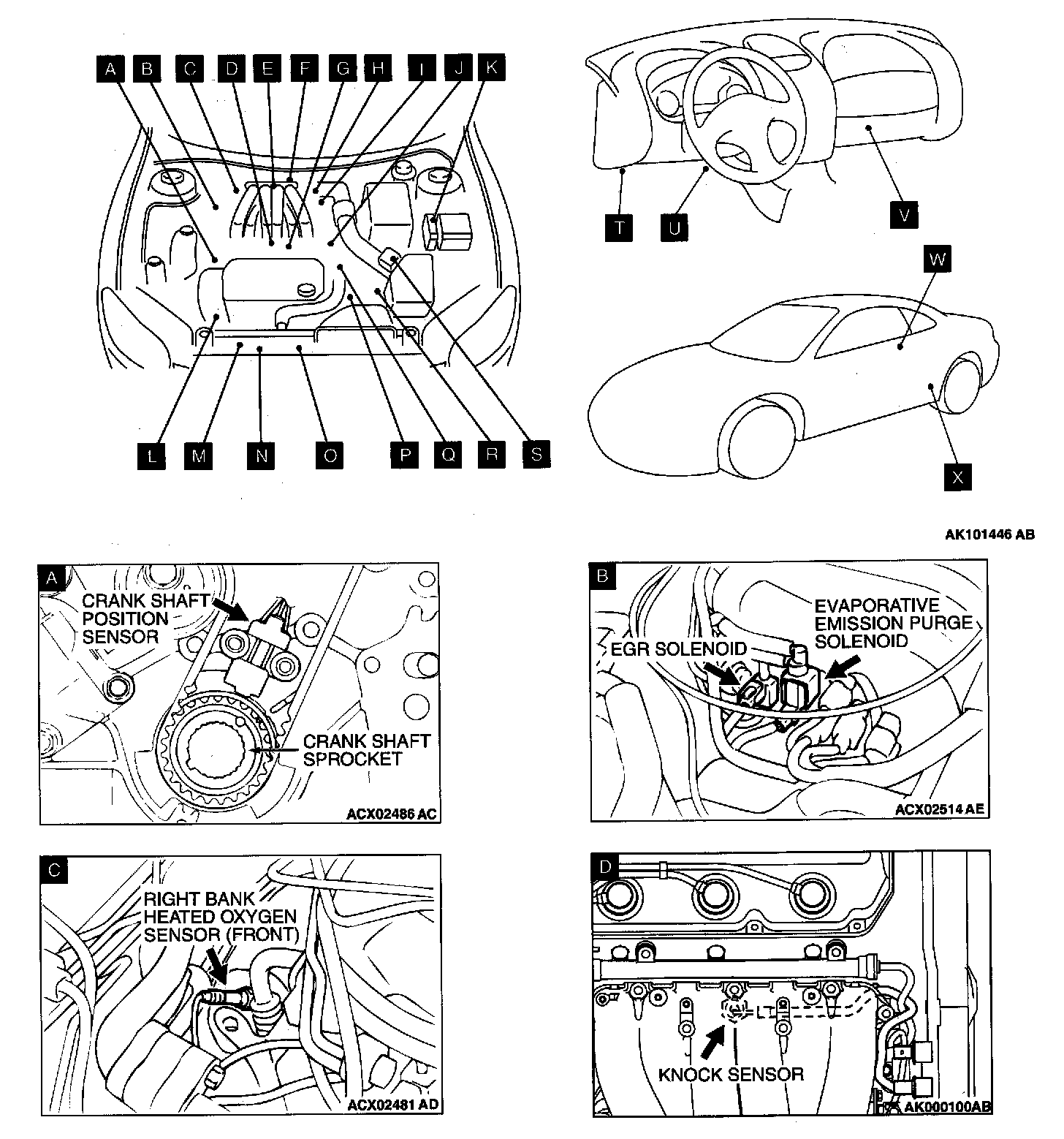 A B C D E F G H I J K

L M N O P Q R S

T U V

W

X

AK101446 AB

A

CRANK SHAFT POSITION SENSOR

CRANK SHAFT SPROCKET

ACX02486 AC

B

EVAPORATIVE EMISSION PURGE SOLENOID

EGR SOLENOID

ACX02514 AE

C

RIGHT BANK HEATED OXYGEN SENSOR (FRONT)

ACX02481 AD

D

KNOCK SENSOR

AK000100AB