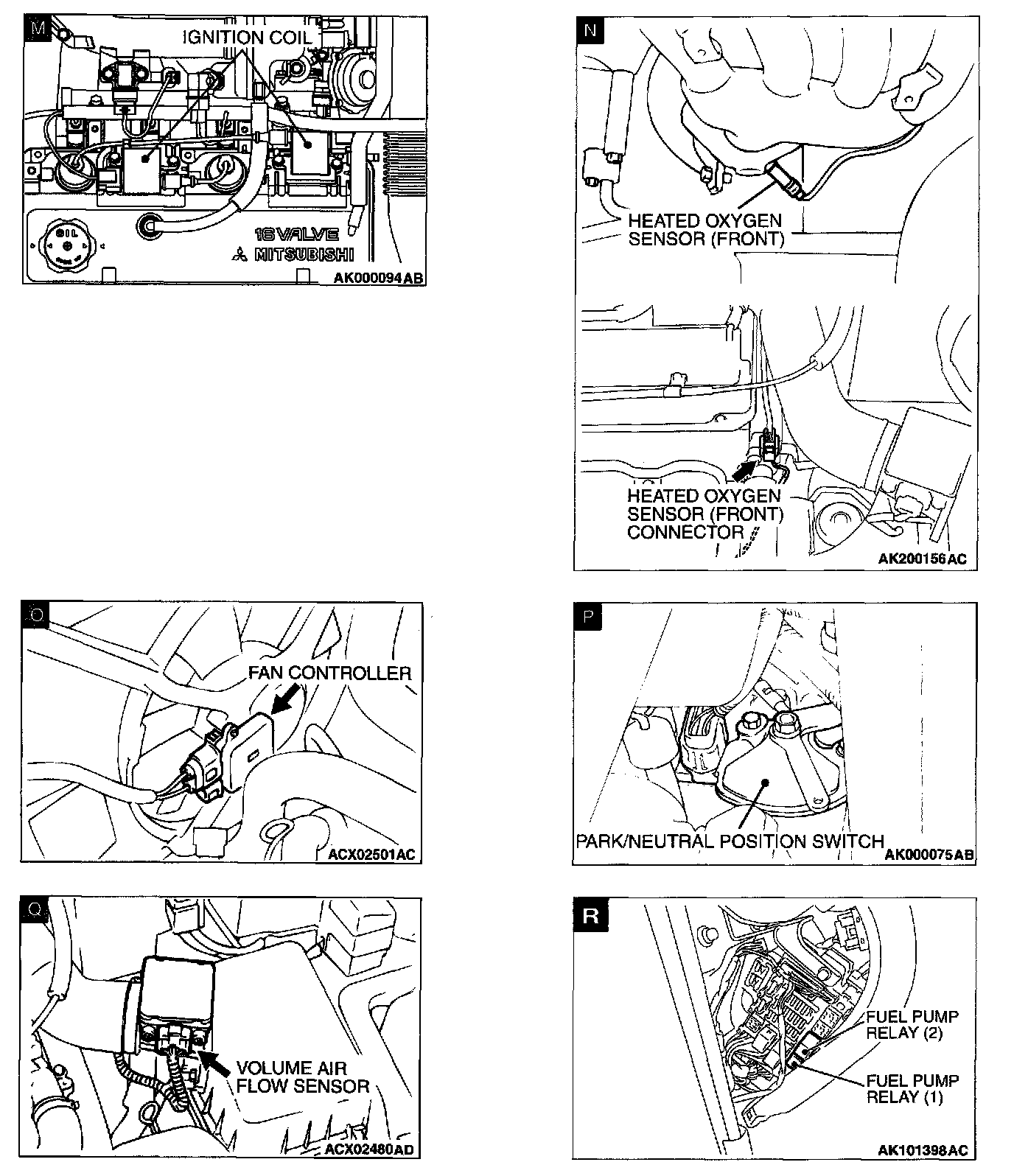 M
IGNITION COIL
OIL
16 VALVE
MITSUBISHI
AK000094AB

N
HEATED OXYGEN SENSOR (FRONT)
HEATED OXYGEN SENSOR (FRONT) CONNECTOR
AK200156AC

O
FAN CONTROLLER
ACX02501AC

P
PARK/NEUTRAL POSITION SWITCH
AK000075AB

Q
VOLUME AIR FLOW SENSOR
ACX02480AD

R
FUEL PUMP RELAY (2)
FUEL PUMP RELAY (1)
AK101398AC