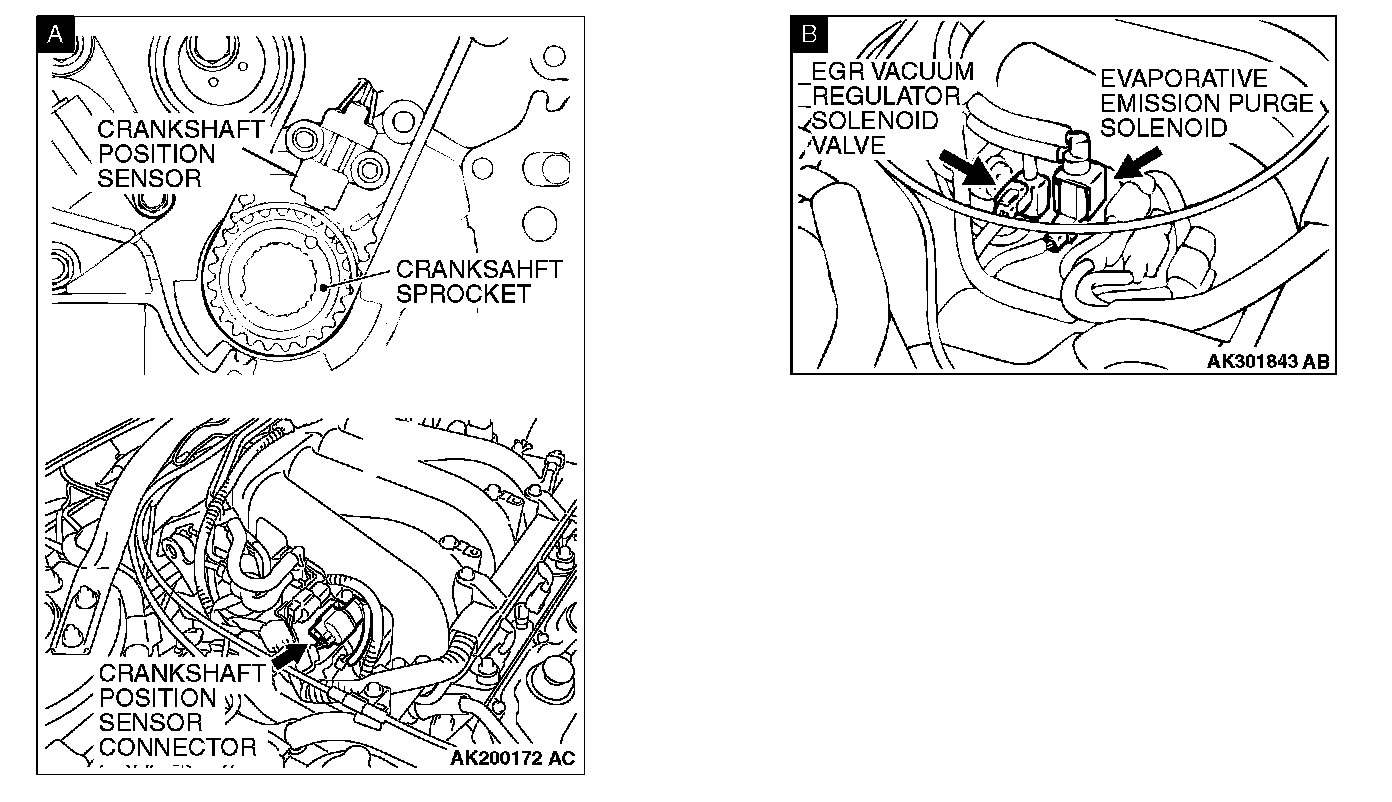 A

CRANKSHAFT POSITION SENSOR

CRANKSAHFT SPROCKET

CRANKSHAFT POSITION SENSOR CONNECTOR

AK200172 AC

B

EGR VACUUM REGULATOR SOLENOID VALVE

EVAPORATIVE EMISSION PURGE SOLENOID

AK301843 AB