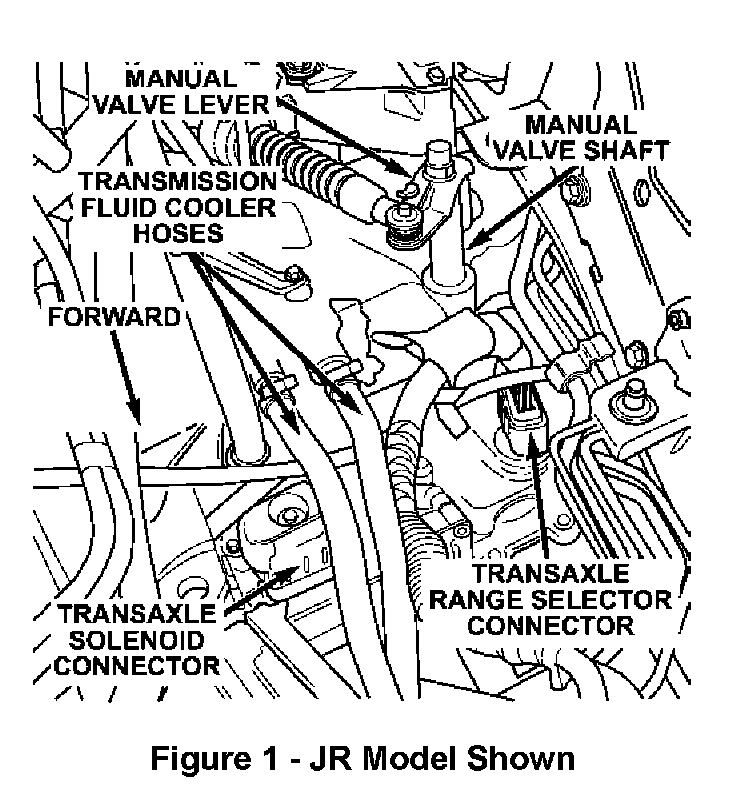 MANUAL VALVE LEVER

MANUAL VALVE SHAFT

TRANSMISSION FLUID COOLER HOSES

FORWARD

TRANSAXLE SOLENOID CONNECTOR

TRANSAXLE RANGE SELECTOR CONNECTOR

Figure 1 - JR Model Shown