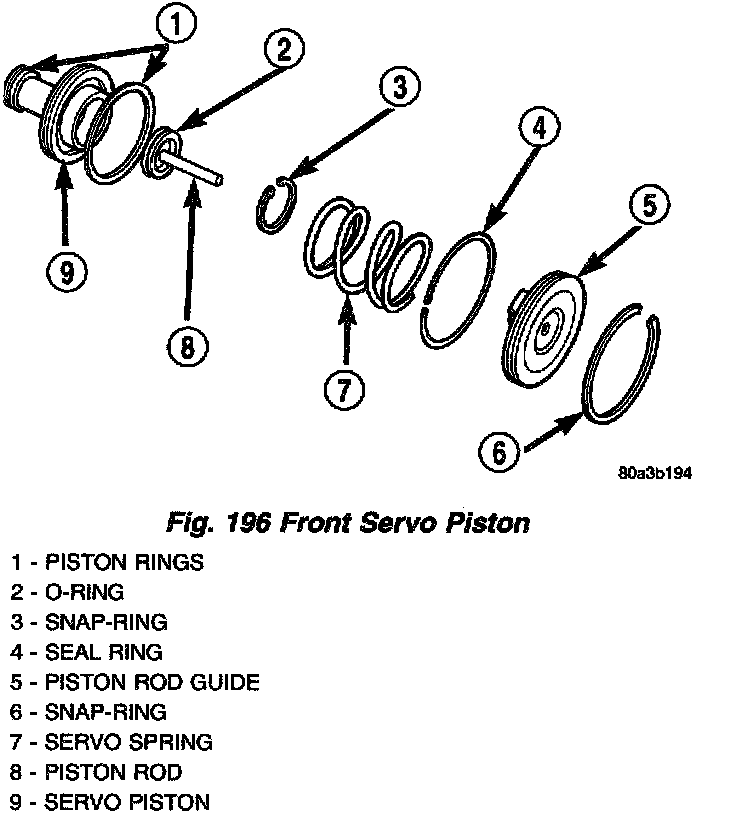 1
2
3
4
5
9
8
7
6
80a3b194

Fig. 196 Front Servo Piston

1 - PISTON RINGS
2 - O-RING
3 - SNAP-RING
4 - SEAL RING
5 - PISTON ROD GUIDE
6 - SNAP-RING
7 - SERVO SPRING
8 - PISTON ROD
9 - SERVO PISTON