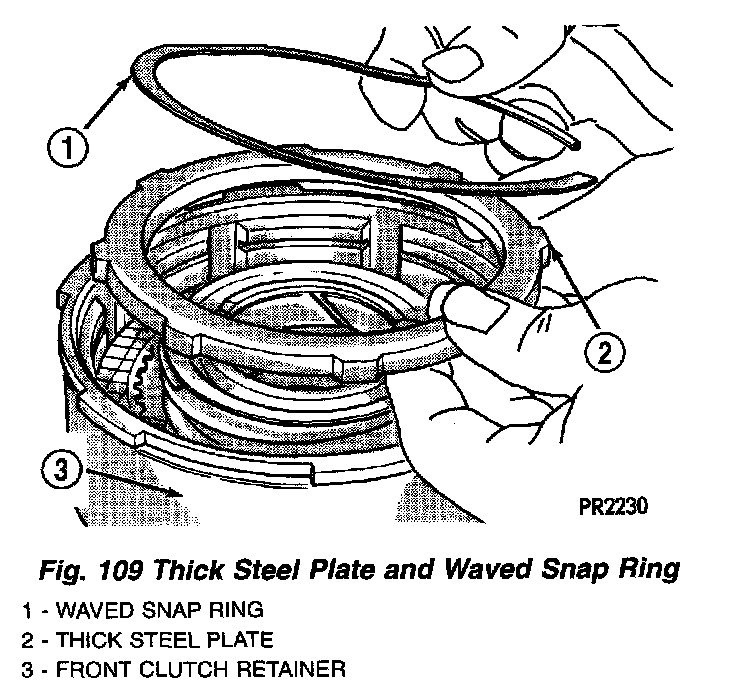 1

2

3

PR2230

Fig. 109 Thick Steel Plate and Waved Snap Ring

1 - WAVED SNAP RING
2 - THICK STEEL PLATE
3 - FRONT CLUTCH RETAINER