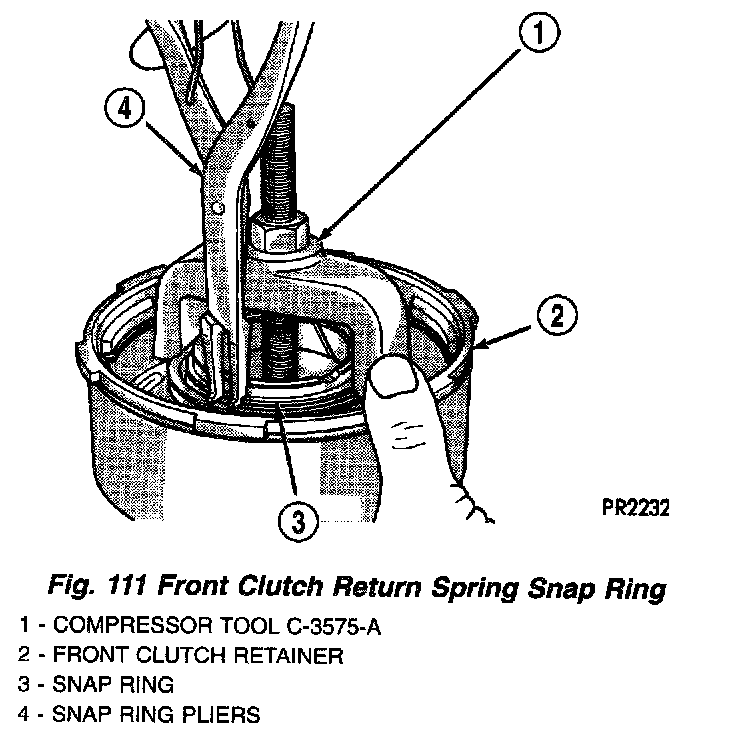 1

4

2

3

PR2232

Fig. 111 Front Clutch Return Spring Snap Ring

1 - COMPRESSOR TOOL C-3575-A
2 - FRONT CLUTCH RETAINER
3 - SNAP RING
4 - SNAP RING PLIERS