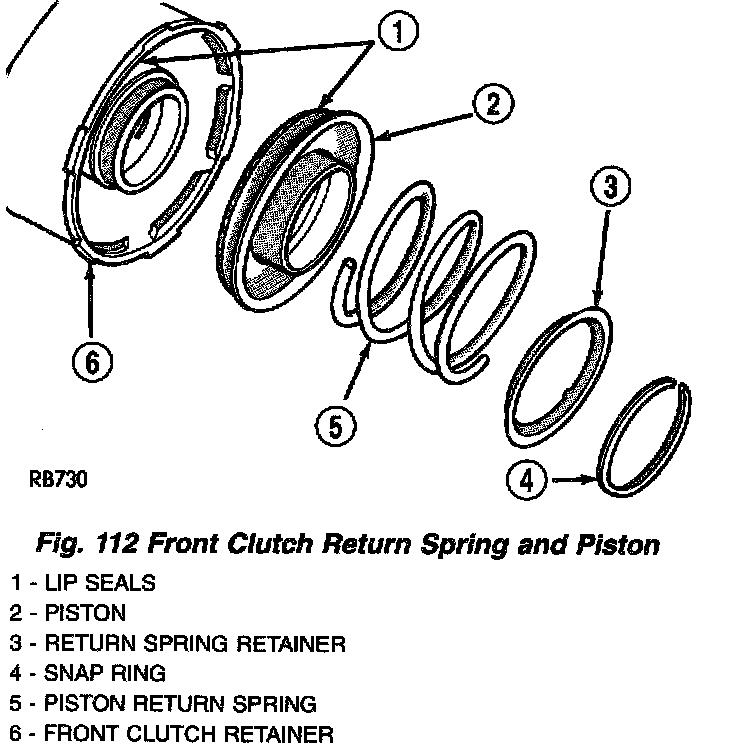 1
2
3
6
5
4
RB730

Fig. 112 Front Clutch Return Spring and Piston

1 - LIP SEALS
2 - PISTON
3 - RETURN SPRING RETAINER
4 - SNAP RING
5 - PISTON RETURN SPRING
6 - FRONT CLUTCH RETAINER