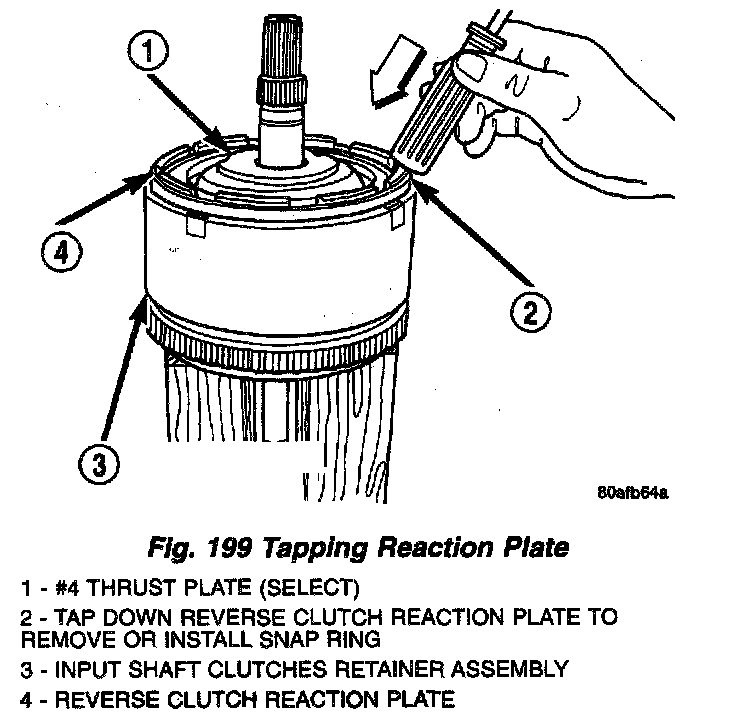 1

4

2

3

80afb64a

Fig. 199 Tapping Reaction Plate

1 - #4 THRUST PLATE (SELECT)

2 - TAP DOWN REVERSE CLUTCH REACTION PLATE TO REMOVE OR INSTALL SNAP RING

3 - INPUT SHAFT CLUTCHES RETAINER ASSEMBLY

4 - REVERSE CLUTCH REACTION PLATE