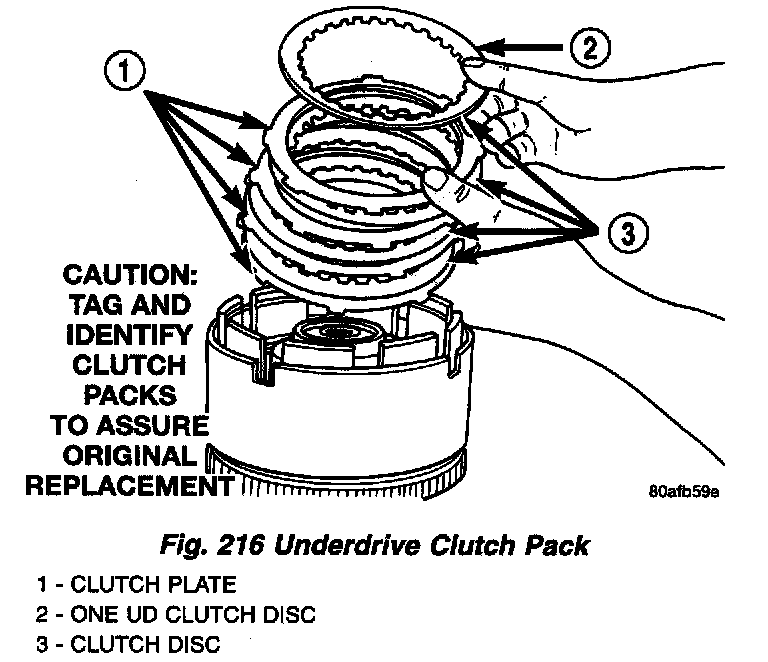 1

2

3

CAUTION: TAG AND IDENTIFY CLUTCH PACKS TO ASSURE ORIGINAL REPLACEMENT

80afb59a

Fig. 216 Underdrive Clutch Pack

1 - CLUTCH PLATE
2 - ONE UD CLUTCH DISC
3 - CLUTCH DISC