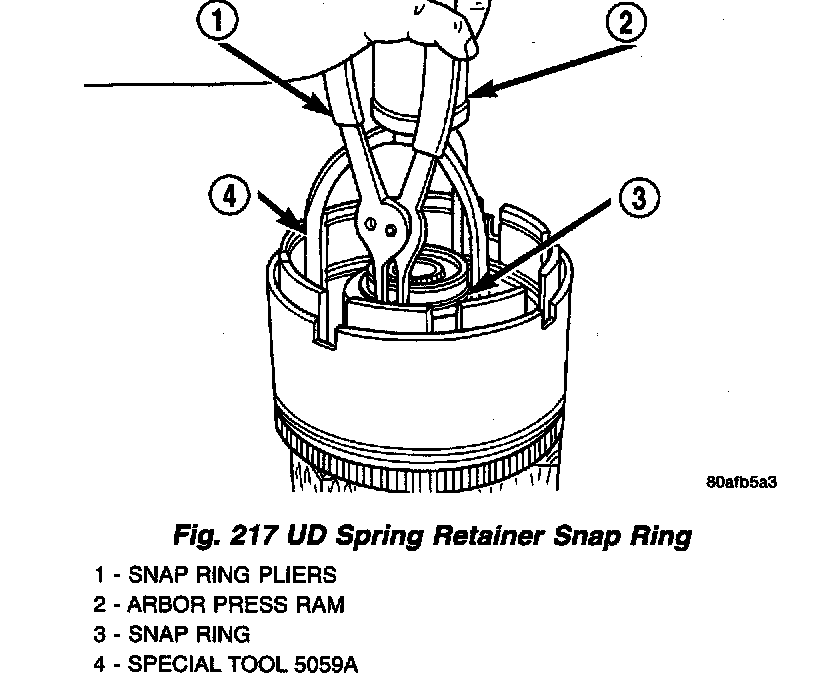 1

2

4

3

80afb5a3

Fig. 217 UD Spring Retainer Snap Ring

1 - SNAP RING PLIERS
2 - ARBOR PRESS RAM
3 - SNAP RING
4 - SPECIAL TOOL 5059A