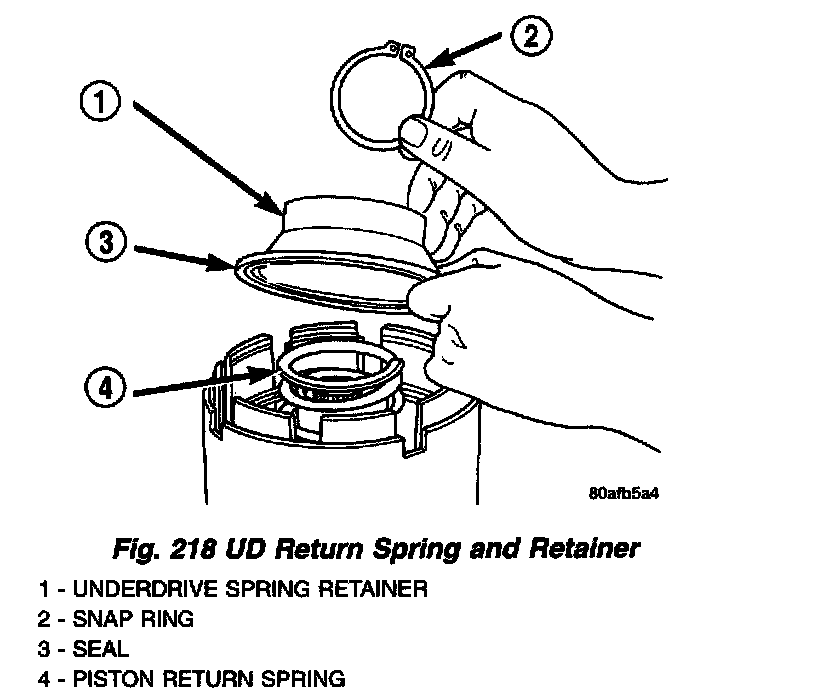 2

1

3

4

80afb5a4

Fig. 218 UD Return Spring and Retainer

1 - UNDERDRIVE SPRING RETAINER
2 - SNAP RING
3 - SEAL
4 - PISTON RETURN SPRING