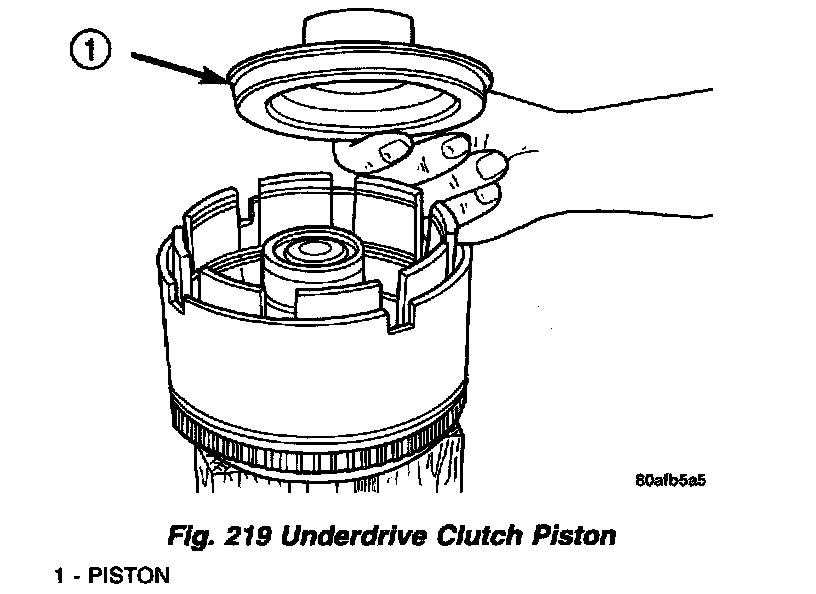 1

80afb5a5

Fig. 219 Underdrive Clutch Piston

1 - PISTON