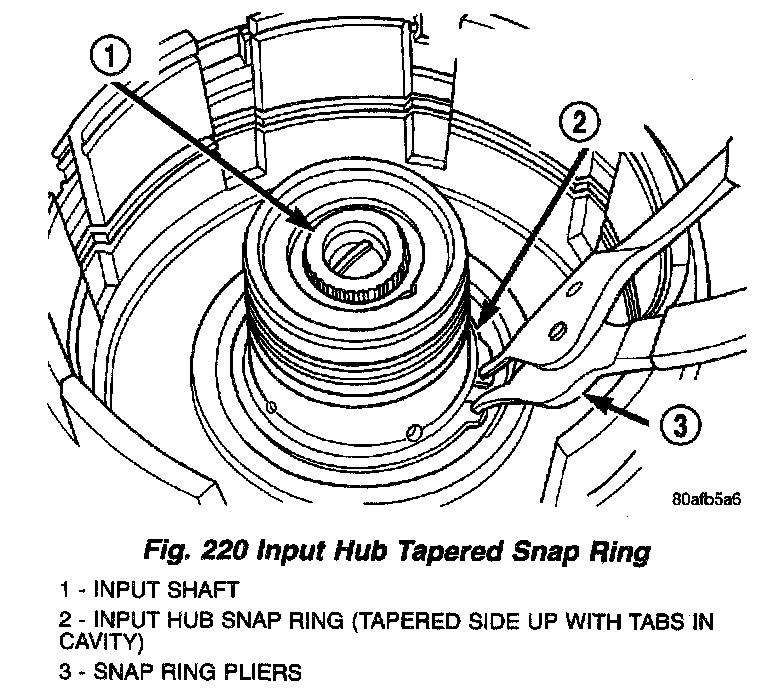 1

2

3

80afb5a6

Fig. 220 Input Hub Tapered Snap Ring

1 - INPUT SHAFT

2 - INPUT HUB SNAP RING (TAPERED SIDE UP WITH TABS IN CAVITY)

3 - SNAP RING PLIERS