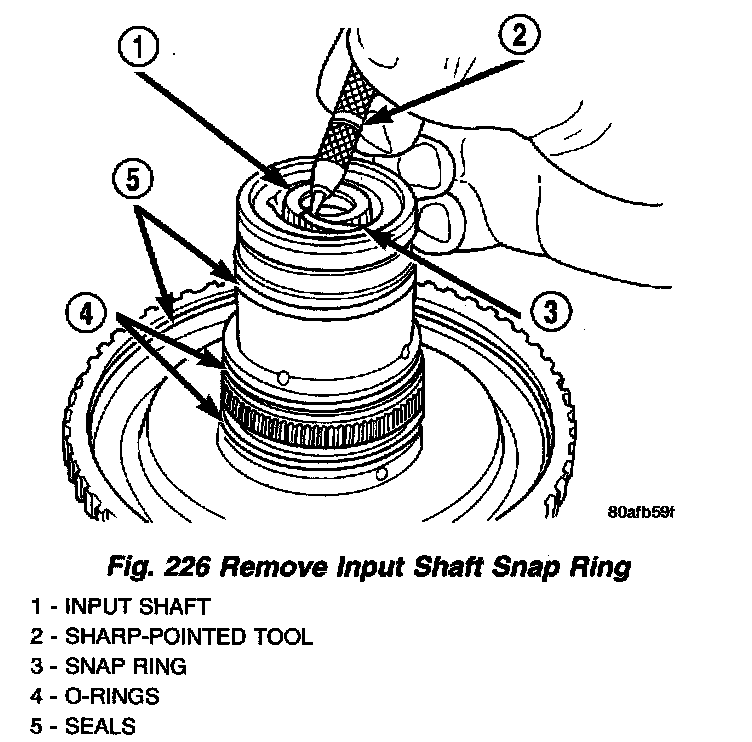 1
2
5
4
3
80afb59f

Fig. 226 Remove Input Shaft Snap Ring

1 - INPUT SHAFT
2 - SHARP-POINTED TOOL
3 - SNAP RING
4 - O-RINGS
5 - SEALS