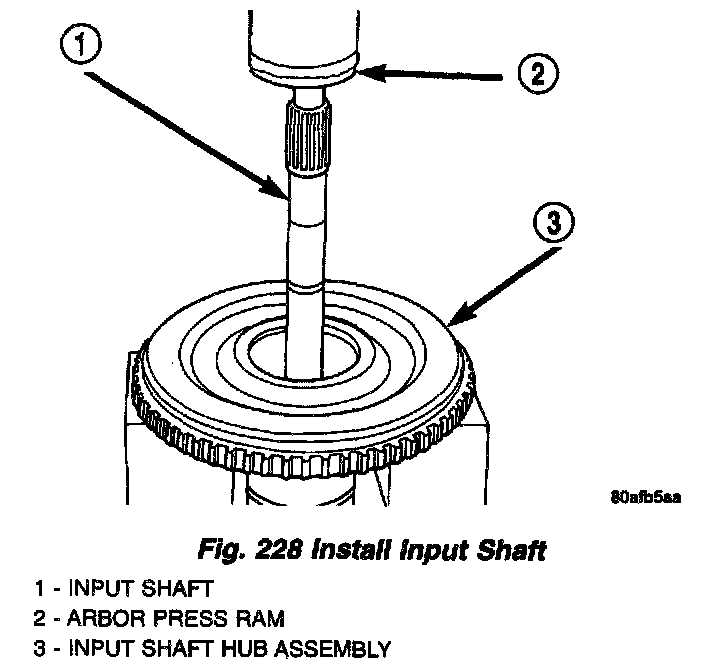 1

2

3

80afb5aa

Fig. 228 Install Input Shaft

1 - INPUT SHAFT
2 - ARBOR PRESS RAM
3 - INPUT SHAFT HUB ASSEMBLY