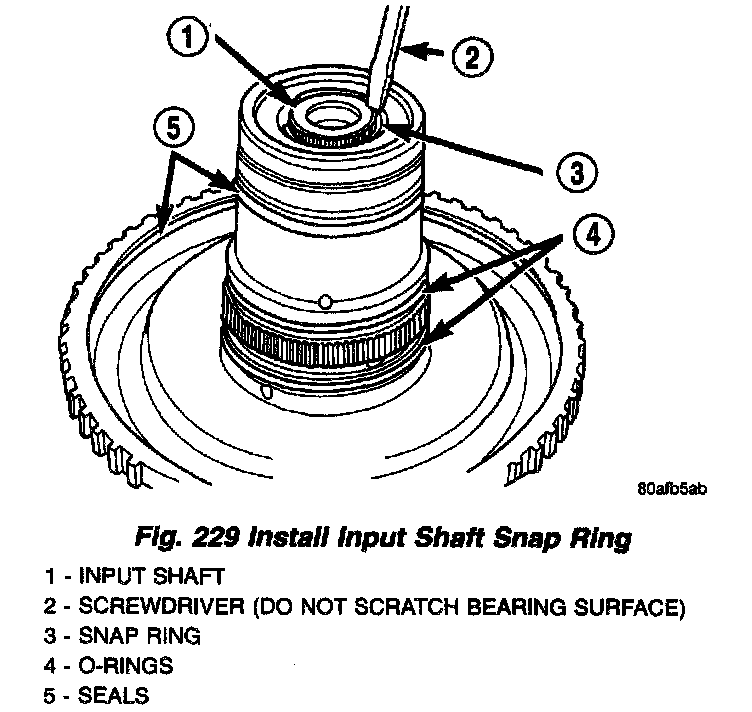 1
2
5
3
4

80afb5ab

Fig. 229 Install Input Shaft Snap Ring

1 - INPUT SHAFT
2 - SCREWDRIVER (DO NOT SCRATCH BEARING SURFACE)
3 - SNAP RING
4 - O-RINGS
5 - SEALS