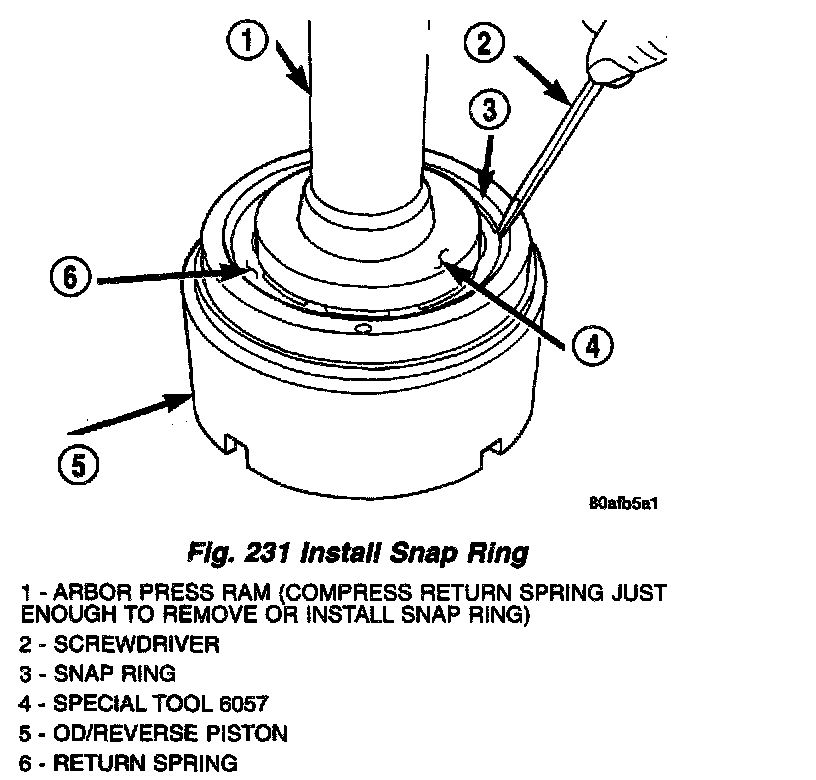 1

2

3

6

4

5

80afb5a1

Fig. 231 Install Snap Ring

1 - ARBOR PRESS RAM (COMPRESS RETURN SPRING JUST ENOUGH TO REMOVE OR INSTALL SNAP RING)

2 - SCREWDRIVER

3 - SNAP RING

4 - SPECIAL TOOL 6057

5 - OD/REVERSE PISTON

6 - RETURN SPRING