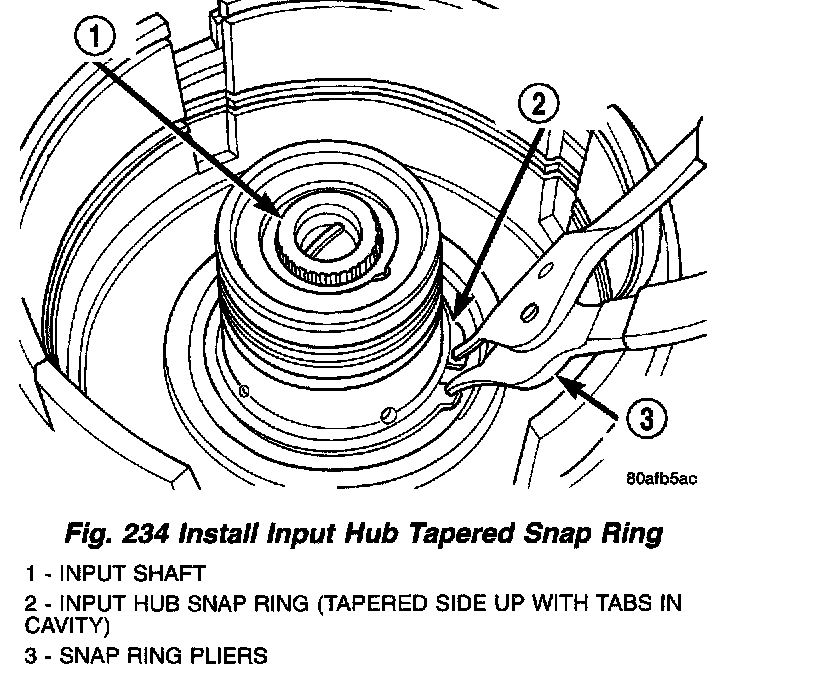 1

2

3

80afb5ac

Fig. 234 Install Input Hub Tapered Snap Ring

1 - INPUT SHAFT

2 - INPUT HUB SNAP RING (TAPERED SIDE UP WITH TABS IN CAVITY)

3 - SNAP RING PLIERS