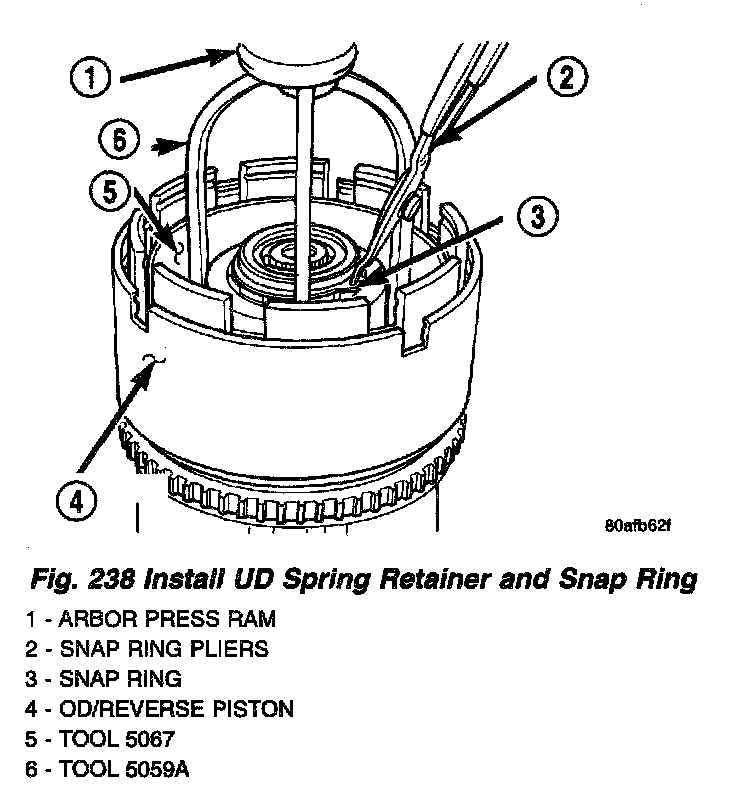 1
2
6
5
3
4
80afb62f

Fig. 238 Install UD Spring Retainer and Snap Ring

1 - ARBOR PRESS RAM
2 - SNAP RING PLIERS
3 - SNAP RING
4 - OD/REVERSE PISTON
5 - TOOL 5067
6 - TOOL 5059A