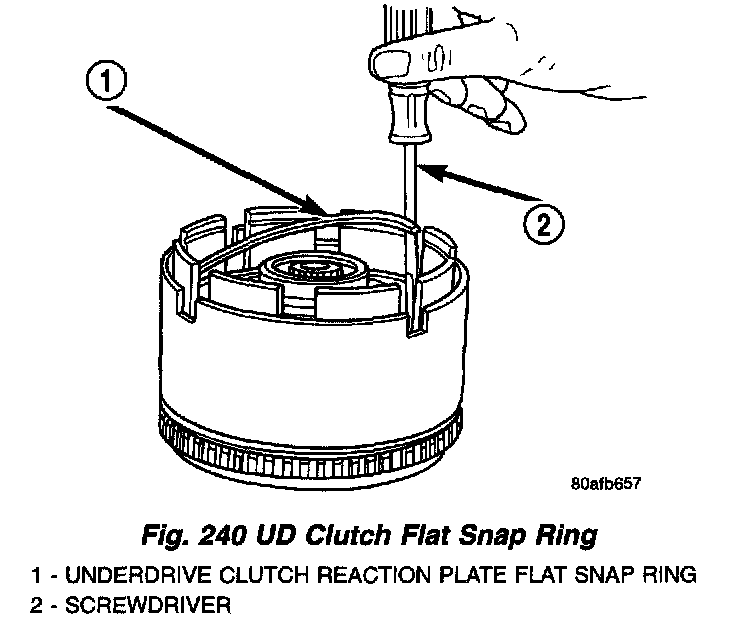 1

2

80afb657

Fig. 240 UD Clutch Flat Snap Ring

1 - UNDERDRIVE CLUTCH REACTION PLATE FLAT SNAP RING
2 - SCREWDRIVER