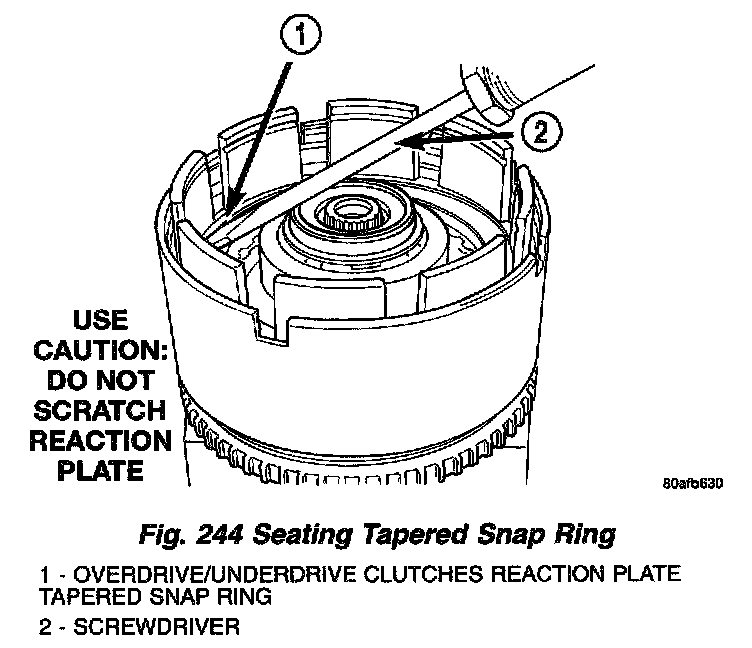 1

2

USE CAUTION: DO NOT SCRATCH REACTION PLATE

80afb630

Fig. 244 Seating Tapered Snap Ring

1 - OVERDRIVE/UNDERDRIVE CLUTCHES REACTION PLATE TAPERED SNAP RING

2 - SCREWDRIVER