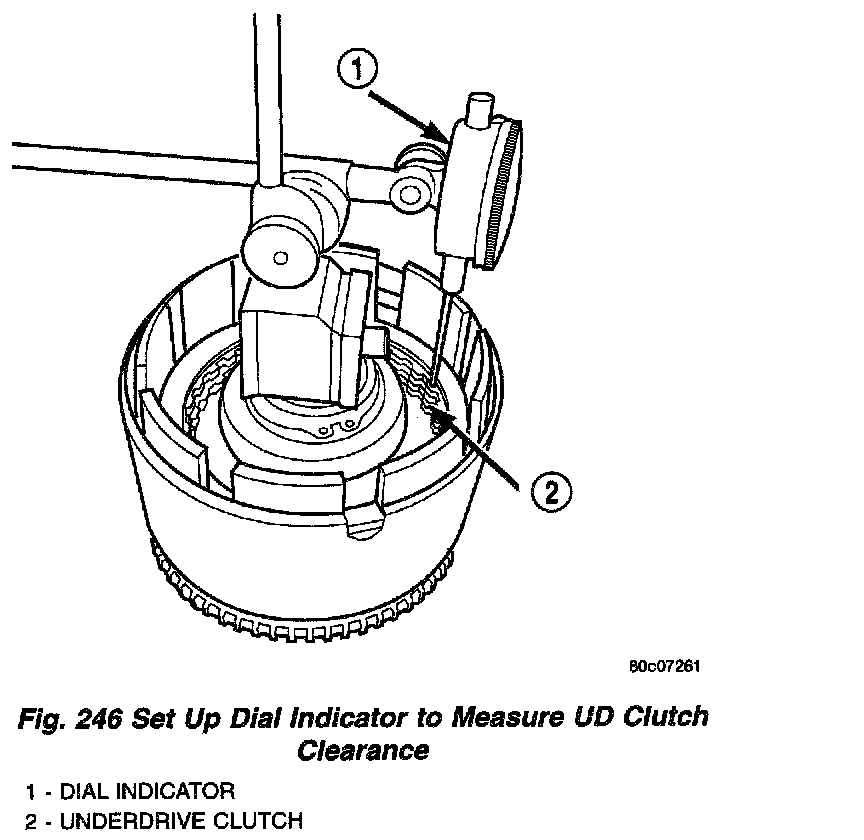 1

2

80c07261

Fig. 246 Set Up Dial Indicator to Measure UD Clutch Clearance

1 - DIAL INDICATOR
2 - UNDERDRIVE CLUTCH