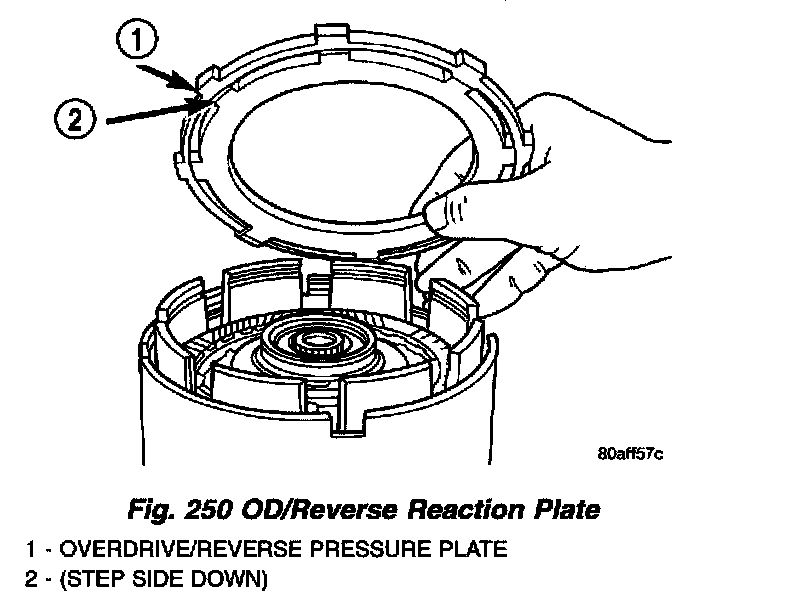 1

2

80aff57c

Fig. 250 OD/Reverse Reaction Plate

1 - OVERDRIVE/REVERSE PRESSURE PLATE
2 - (STEP SIDE DOWN)