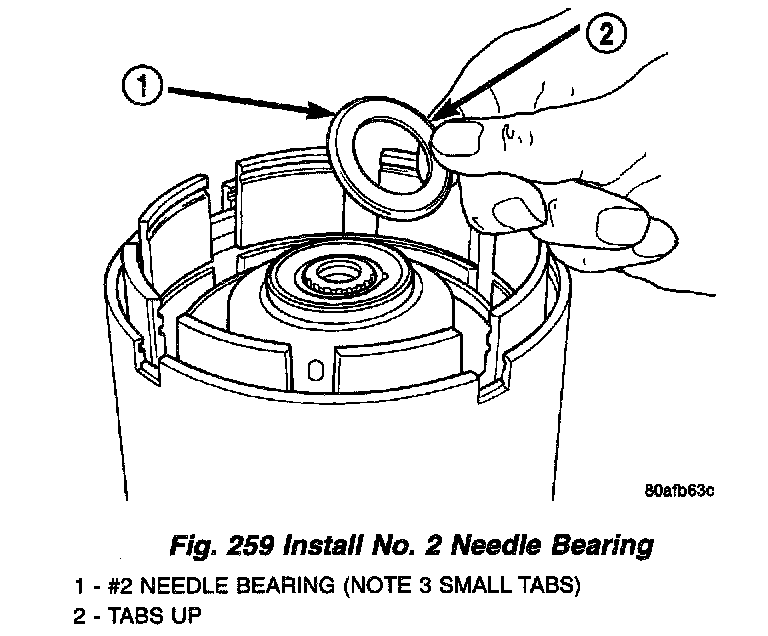 1

2

80afb63c

Fig. 259 Install No. 2 Needle Bearing

1 - #2 NEEDLE BEARING (NOTE 3 SMALL TABS)
2 - TABS UP