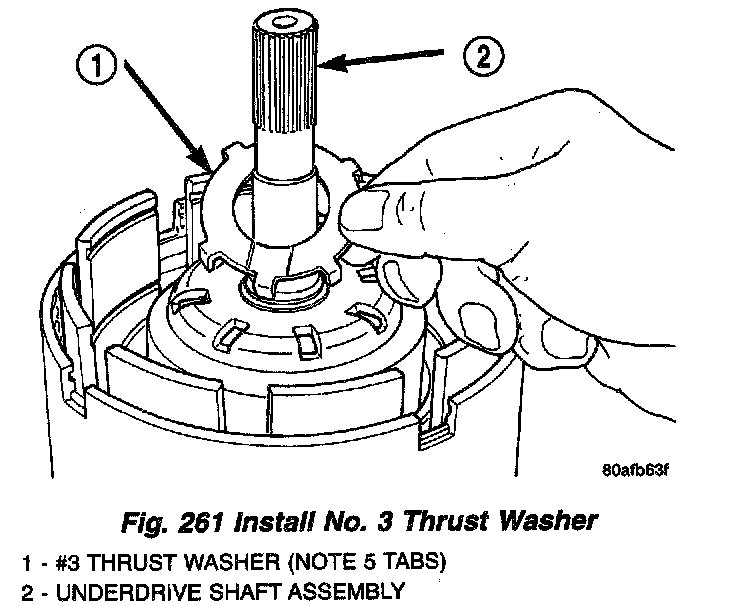 1

2

80afb63f

Fig. 261 Install No. 3 Thrust Washer

1 - #3 THRUST WASHER (NOTE 5 TABS)
2 - UNDERDRIVE SHAFT ASSEMBLY