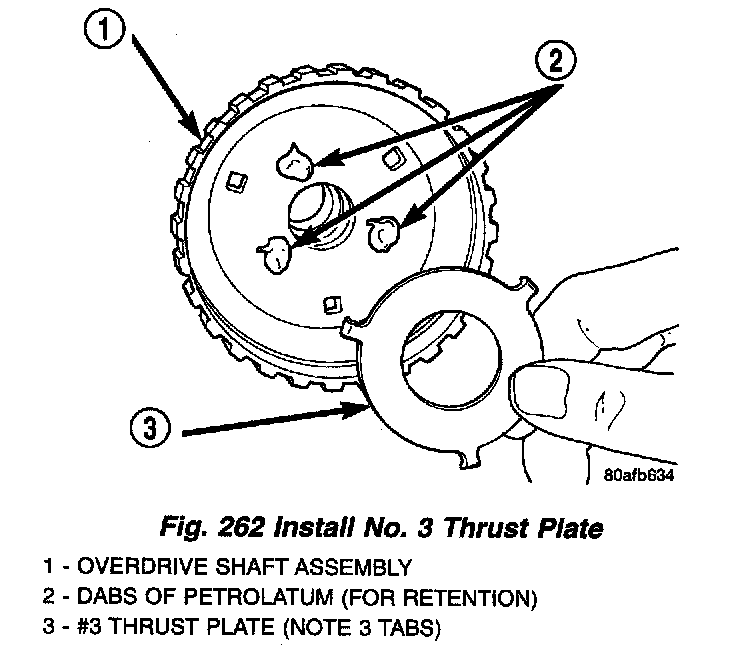 1

2

3

80afb634

Fig. 262 Install No. 3 Thrust Plate

1 - OVERDRIVE SHAFT ASSEMBLY
2 - DABS OF PETROLATUM (FOR RETENTION)
3 - #3 THRUST PLATE (NOTE 3 TABS)