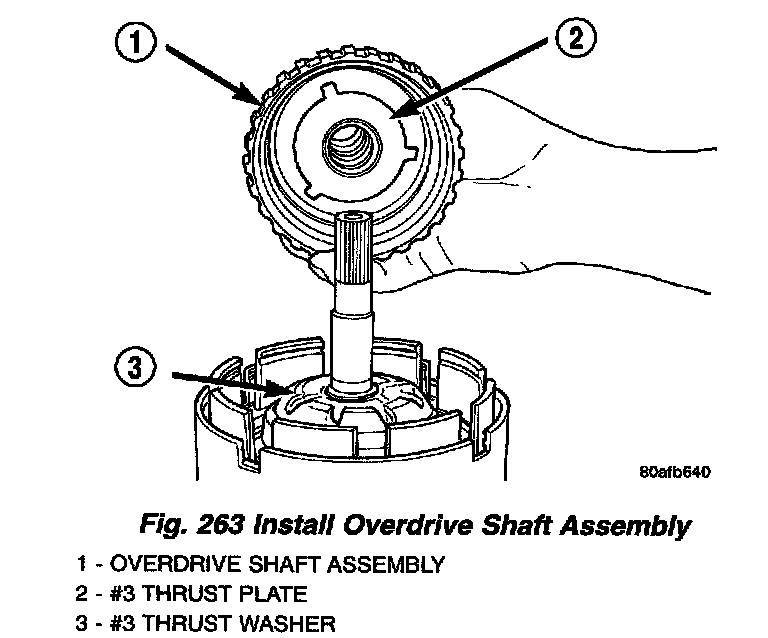 1
2
3
80afb640

Fig. 263 Install Overdrive Shaft Assembly

1 - OVERDRIVE SHAFT ASSEMBLY
2 - #3 THRUST PLATE
3 - #3 THRUST WASHER