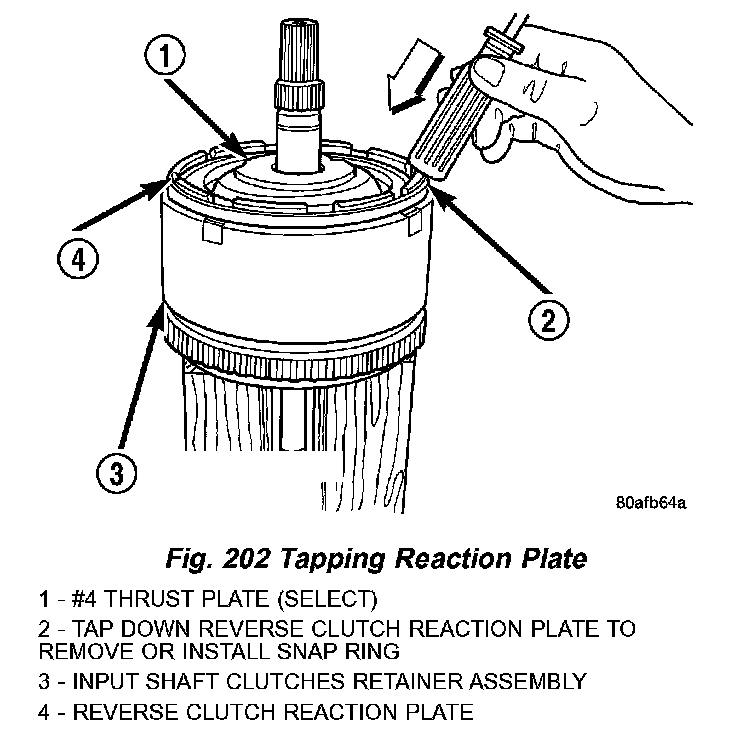 1

4

2

3

80afb64a

Fig. 202 Tapping Reaction Plate

1 - #4 THRUST PLATE (SELECT)

2 - TAP DOWN REVERSE CLUTCH REACTION PLATE TO REMOVE OR INSTALL SNAP RING

3 - INPUT SHAFT CLUTCHES RETAINER ASSEMBLY

4 - REVERSE CLUTCH REACTION PLATE