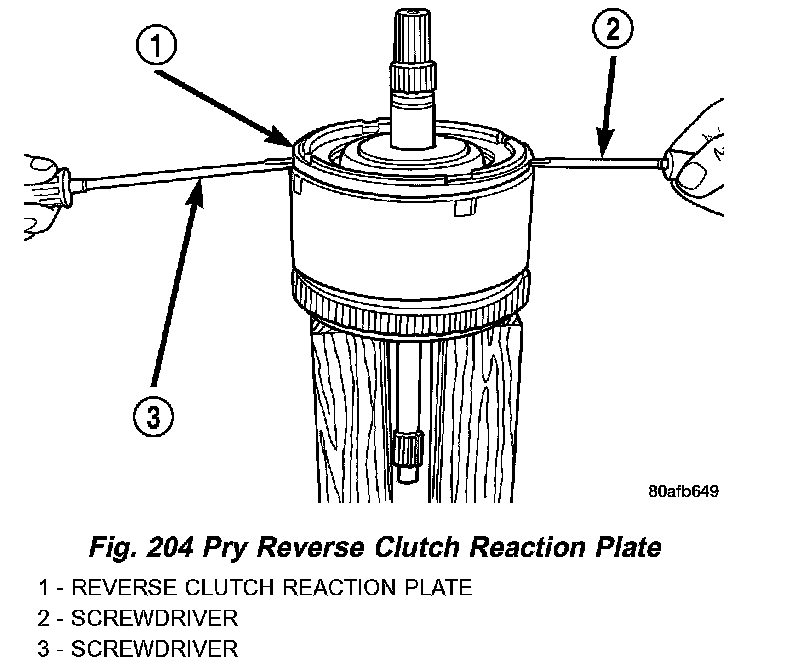 1

2

3

80afb649

Fig. 204 Pry Reverse Clutch Reaction Plate

1 - REVERSE CLUTCH REACTION PLATE
2 - SCREWDRIVER
3 - SCREWDRIVER