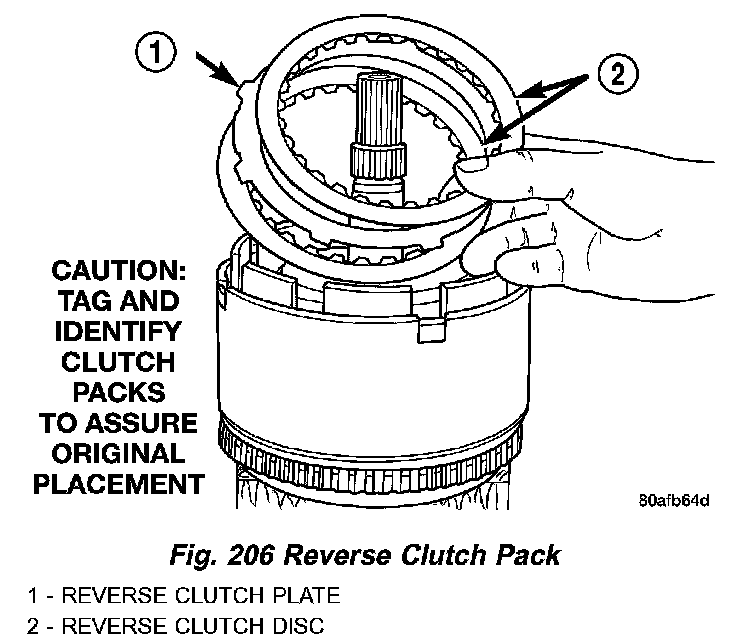 1

2

CAUTION: TAG AND IDENTIFY CLUTCH PACKS TO ASSURE ORIGINAL PLACEMENT

80afb64d

Fig. 206 Reverse Clutch Pack

1 - REVERSE CLUTCH PLATE
2 - REVERSE CLUTCH DISC