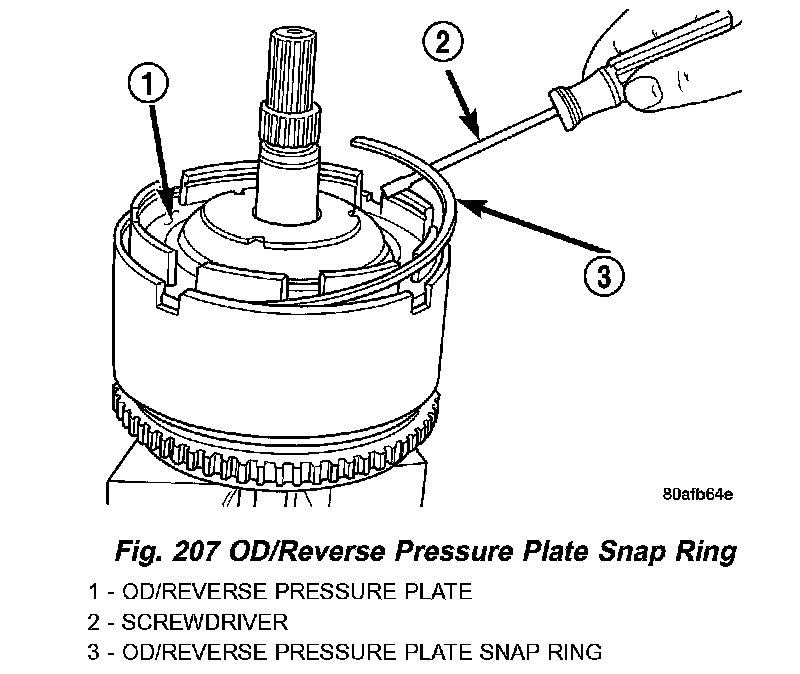 1
2
3
80afb64e

Fig. 207 OD/Reverse Pressure Plate Snap Ring

1 - OD/REVERSE PRESSURE PLATE
2 - SCREWDRIVER
3 - OD/REVERSE PRESSURE PLATE SNAP RING